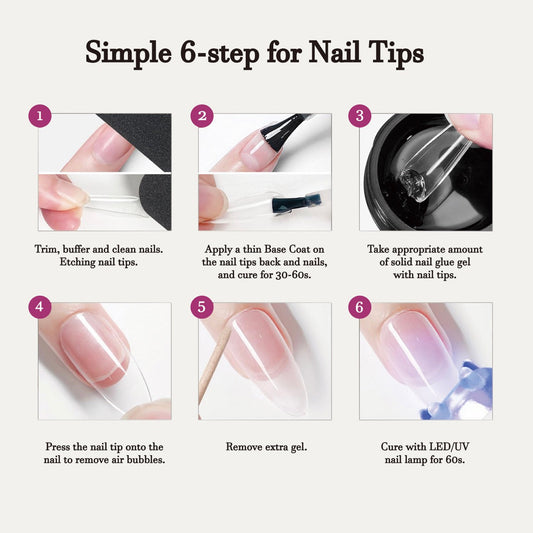 Simple 6-step for Nail Tips

1

Trim, buffer and clean nails. Etching nail tips.

2

Apply a thin Base Coat on the nail tips back and nails, and cure for 30-60s.

3

Take appropriate amount of solid nail glue gel with nail tips.

4

Press the nail tip onto the nail to remove air bubbles.

5

Remove extra gel.

6

Cure with LED/UV nail lamp for 60s.