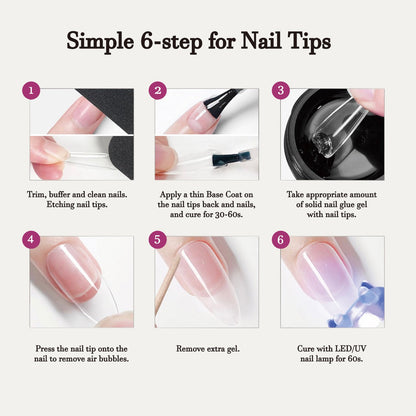 Simple 6-step for Nail Tips

1

Trim, buffer and clean nails. Etching nail tips.

2

Apply a thin Base Coat on the nail tips back and nails, and cure for 30-60s.

3

Take appropriate amount of solid nail glue gel with nail tips.

4

Press the nail tip onto the nail to remove air bubbles.

5

Remove extra gel.

6

Cure with LED/UV nail lamp for 60s.