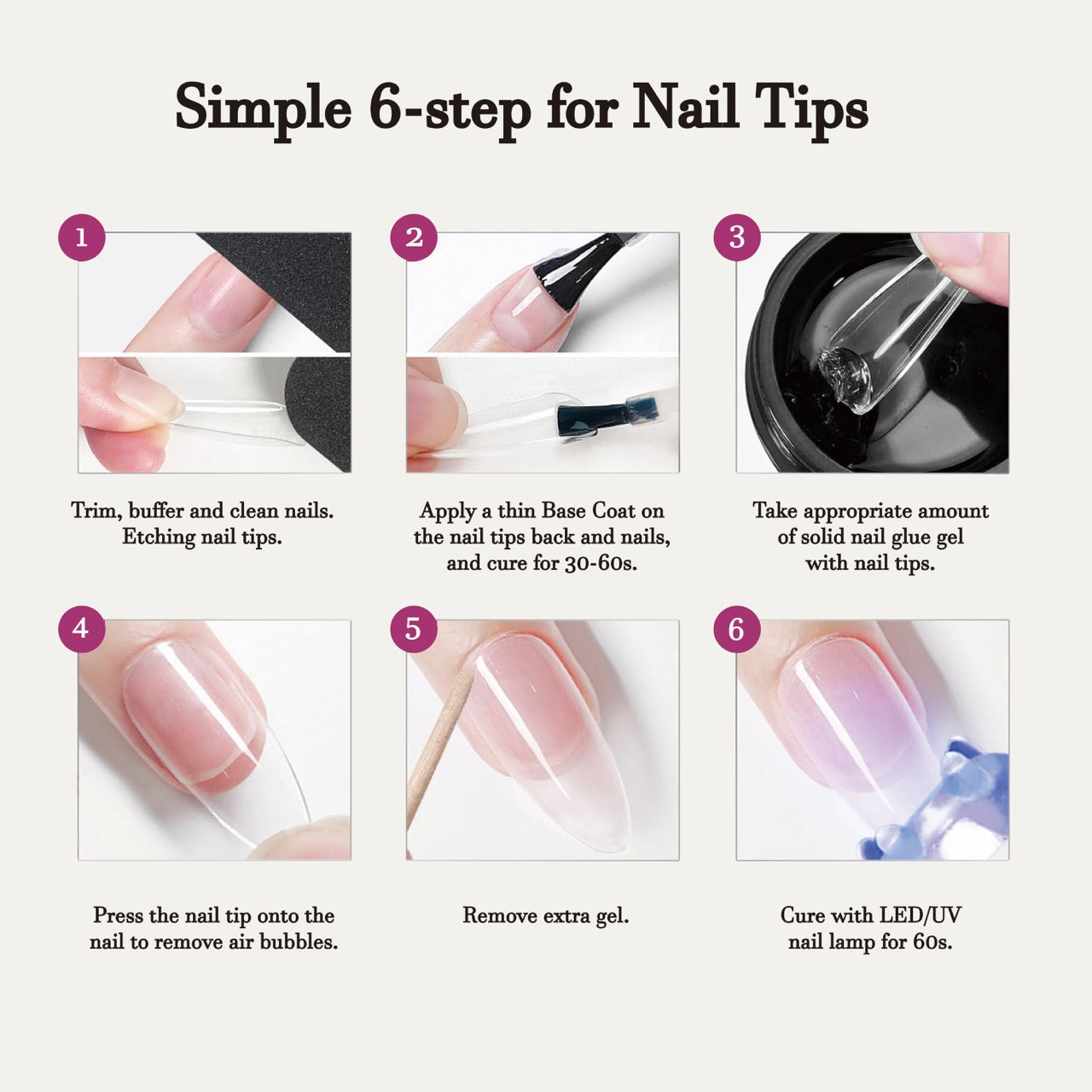 Simple 6-step for Nail Tips

1

Trim, buffer and clean nails. Etching nail tips.

2

Apply a thin Base Coat on the nail tips back and nails, and cure for 30-60s.

3

Take appropriate amount of solid nail glue gel with nail tips.

4

Press the nail tip onto the nail to remove air bubbles.

5

Remove extra gel.

6

Cure with LED/UV nail lamp for 60s.