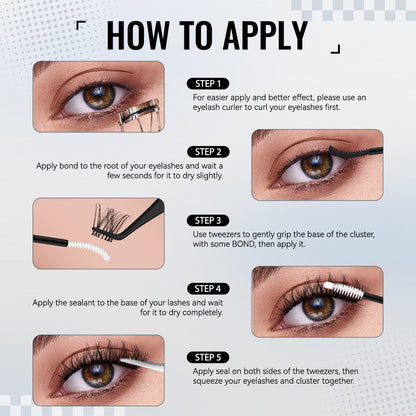 HOW TO APPLY

STEP 1
For easier apply and better effect, please use an eyelash curler to curl your eyelashes first.

STEP 2
Apply bond to the root of your eyelashes and wait a few seconds for it to dry slightly.

STEP 3
Use tweezers to gently grip the base of the cluster, with some BOND, then apply it.

STEP 4
Apply the sealant to the base of your lashes and wait for it to dry completely.

STEP 5
Apply seal on both sides of the tweezers, then squeeze your eyelashes and cluster together.