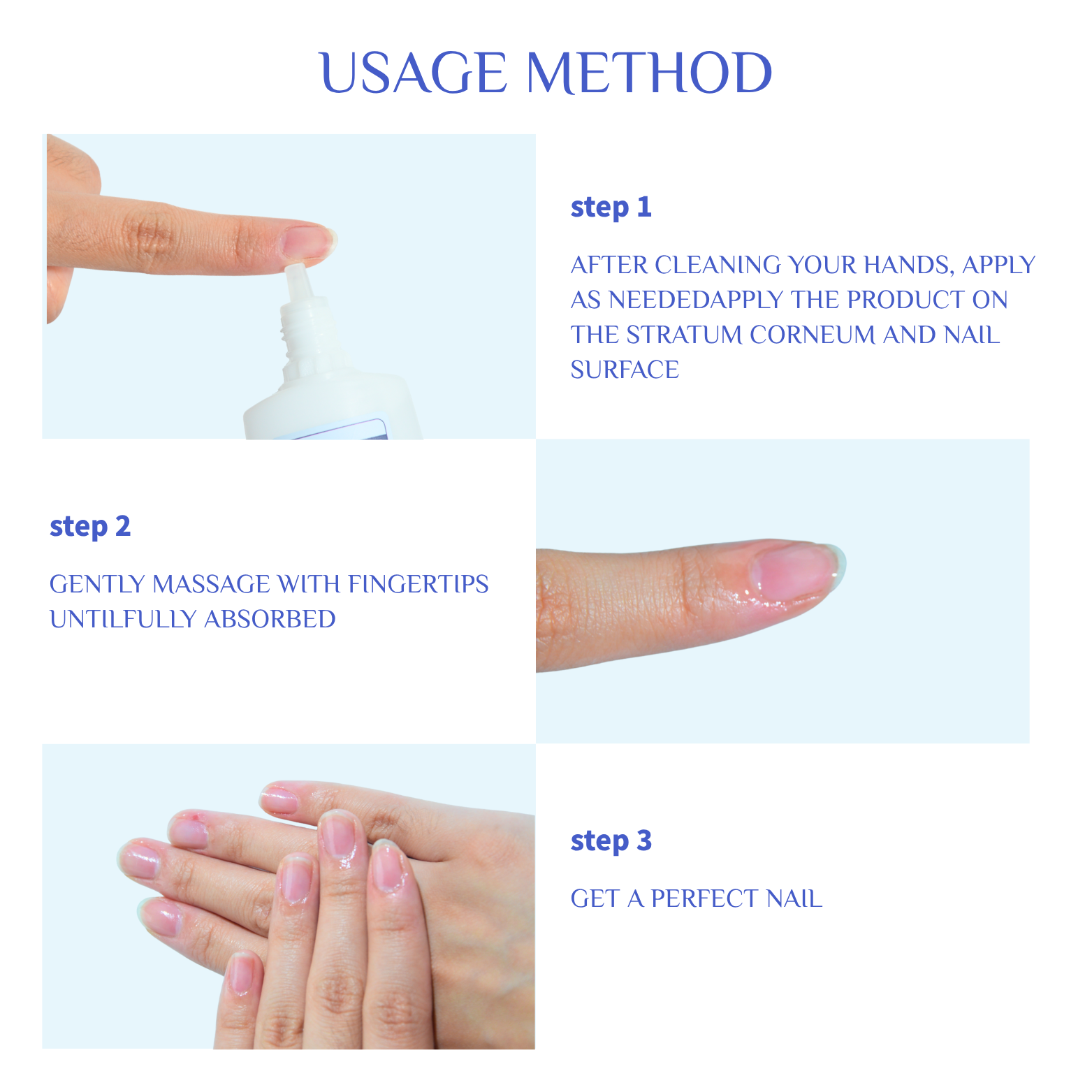 USAGE METHOD

step 1

AFTER CLEANING YOUR HANDS, APPLY AS NEEDEDAPPLY THE PRODUCT ON THE STRATUM CORNEUM AND NAIL SURFACE

step 2

GENTLY MASSAGE WITH FINGERTIPS UNTILFULLY ABSORBED

step 3

GET A PERFECT NAIL