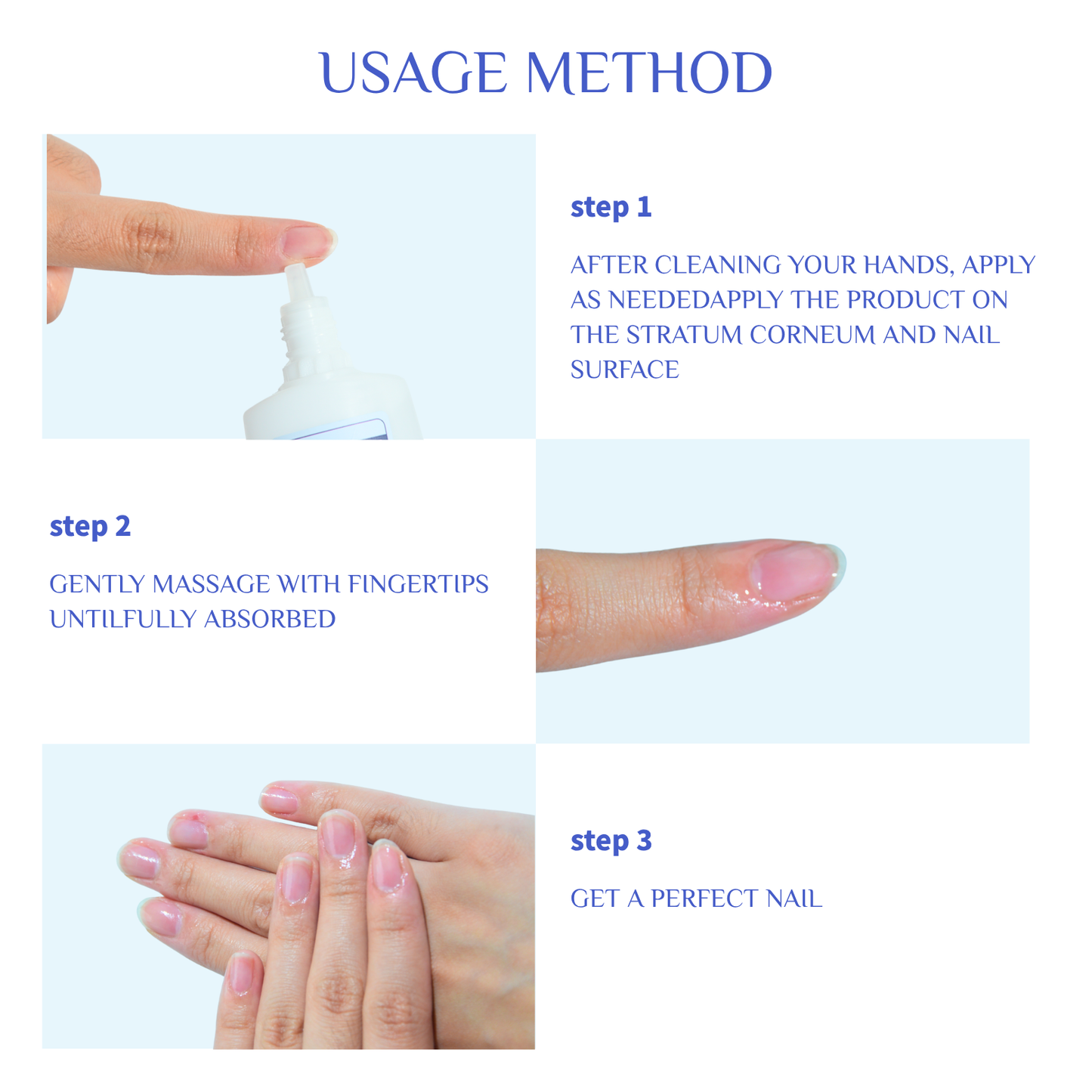 USAGE METHOD

step 1

AFTER CLEANING YOUR HANDS, APPLY AS NEEDEDAPPLY THE PRODUCT ON THE STRATUM CORNEUM AND NAIL SURFACE

step 2

GENTLY MASSAGE WITH FINGERTIPS UNTILFULLY ABSORBED

step 3

GET A PERFECT NAIL