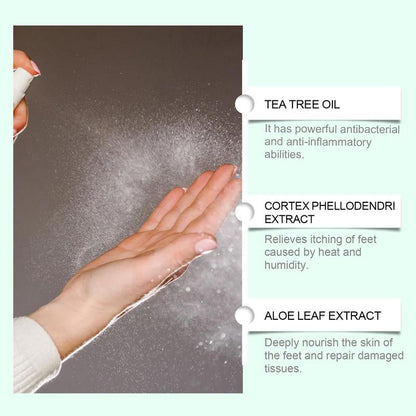 TEA TREE OIL

It has powerful antibacterial and anti-inflammatory abilities.

CORTEX PHELLODENDRI EXTRACT

Relieves itching of feet caused by heat and humidity.

ALOE LEAF EXTRACT

Deeply nourish the skin of the feet and repair damaged tissues.