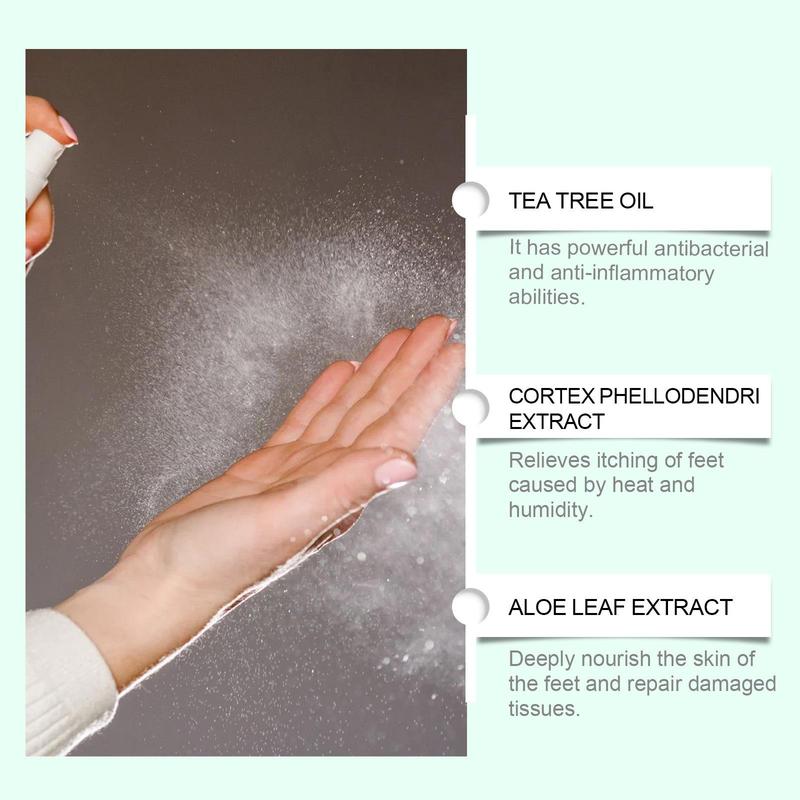 TEA TREE OIL

It has powerful antibacterial and anti-inflammatory abilities.

CORTEX PHELLODENDRI EXTRACT

Relieves itching of feet caused by heat and humidity.

ALOE LEAF EXTRACT

Deeply nourish the skin of the feet and repair damaged tissues.